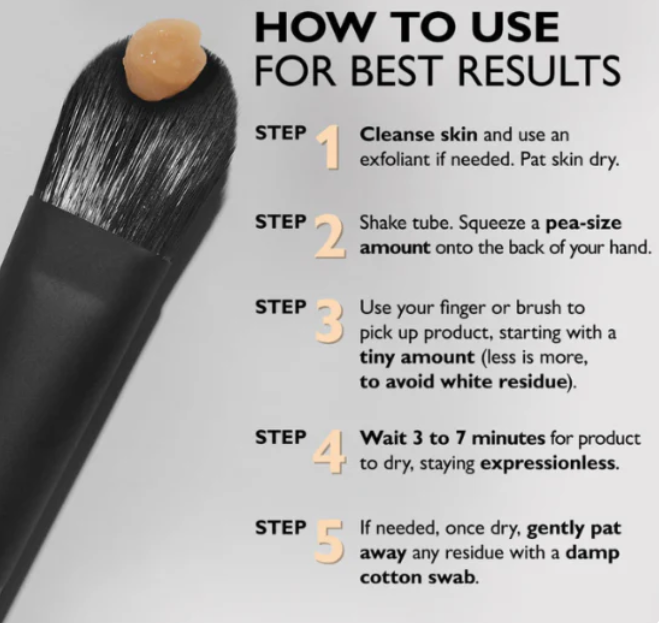 HOW TO USE
FOR BEST RESULTS

STEP 1 Cleanse skin and use an exfoliant if needed. Pat skin dry.

STEP 2 Shake tube. Squeeze a pea-size amount onto the back of your hand.

STEP 3 Use your finger or brush to pick up product, starting with a tiny amount (less is more, to avoid white residue).

STEP 4 Wait 3 to 7 minutes for product to dry, staying expressionless.

STEP 5 If needed, once dry, gently pat away any residue with a damp cotton swab.